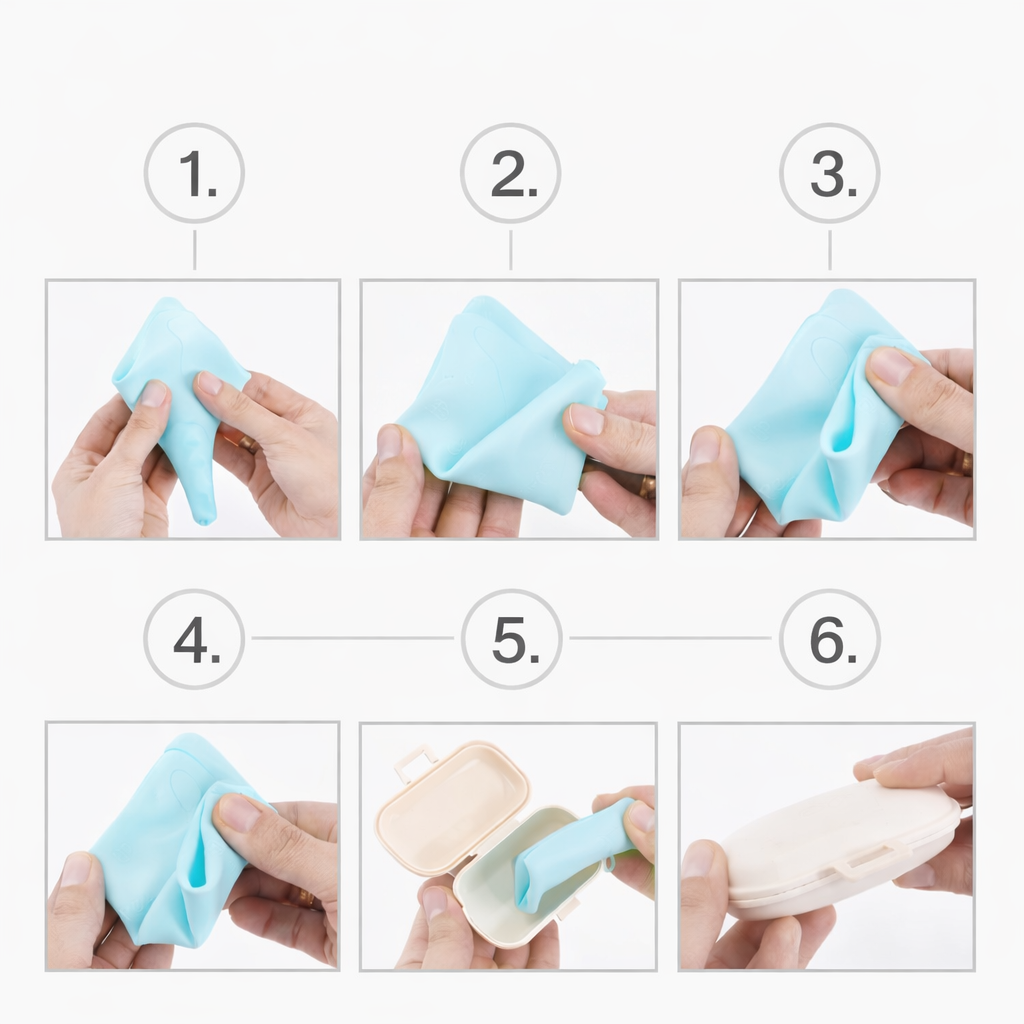 1.

2.

3.

4.

5.

6.